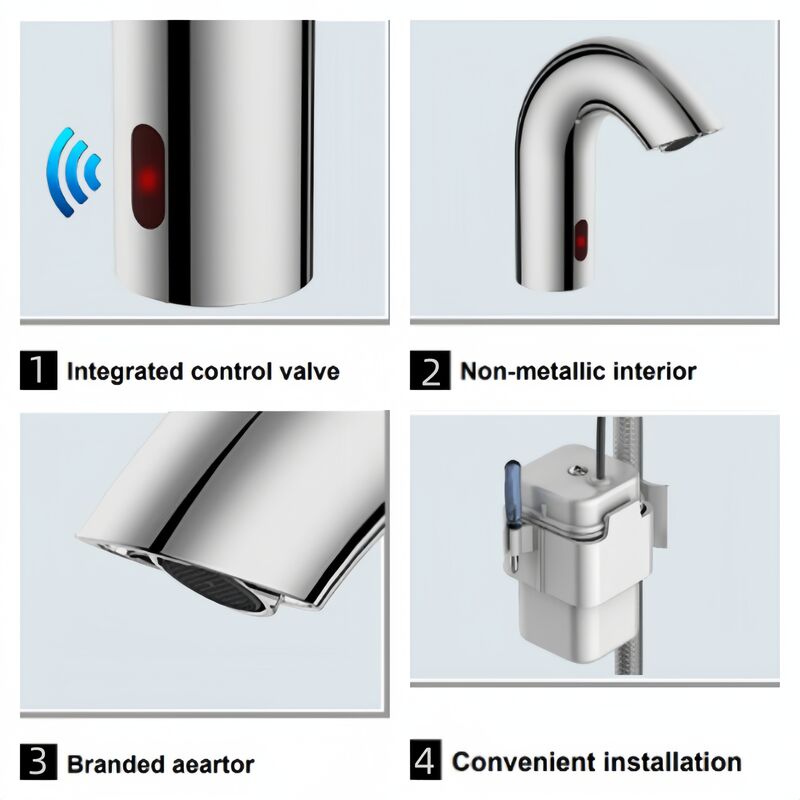 1 Integrated control valve

2 Non-metallic interior

3 Branded aeartor

4 Convenient installation